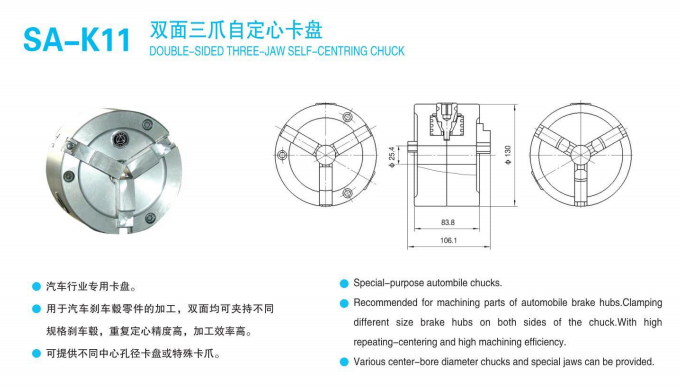 SA-K11 双面三爪自定心卡盘
DOUBLE-SIDED THREE-JAW SELF-CENTRING CHUCK

$\phi$ 25.4
$\phi$ 130
83.8
106.1

汽车行业专用卡盘。

用于汽车刹车毂零件的加工，双面均可夹持不同规格刹车毂，重复定心精度高，加工效率高。

可提供不同中心孔径卡盘或特殊卡爪。

Special-purpose autombile chucks.

Recommended for machining parts of automobile brake hubs.Clamping different size brake hubs on both sides of the chuck.With high repeating-centering and high machining efficiency.

Various center-bore diameter chucks and special jaws can be provided.